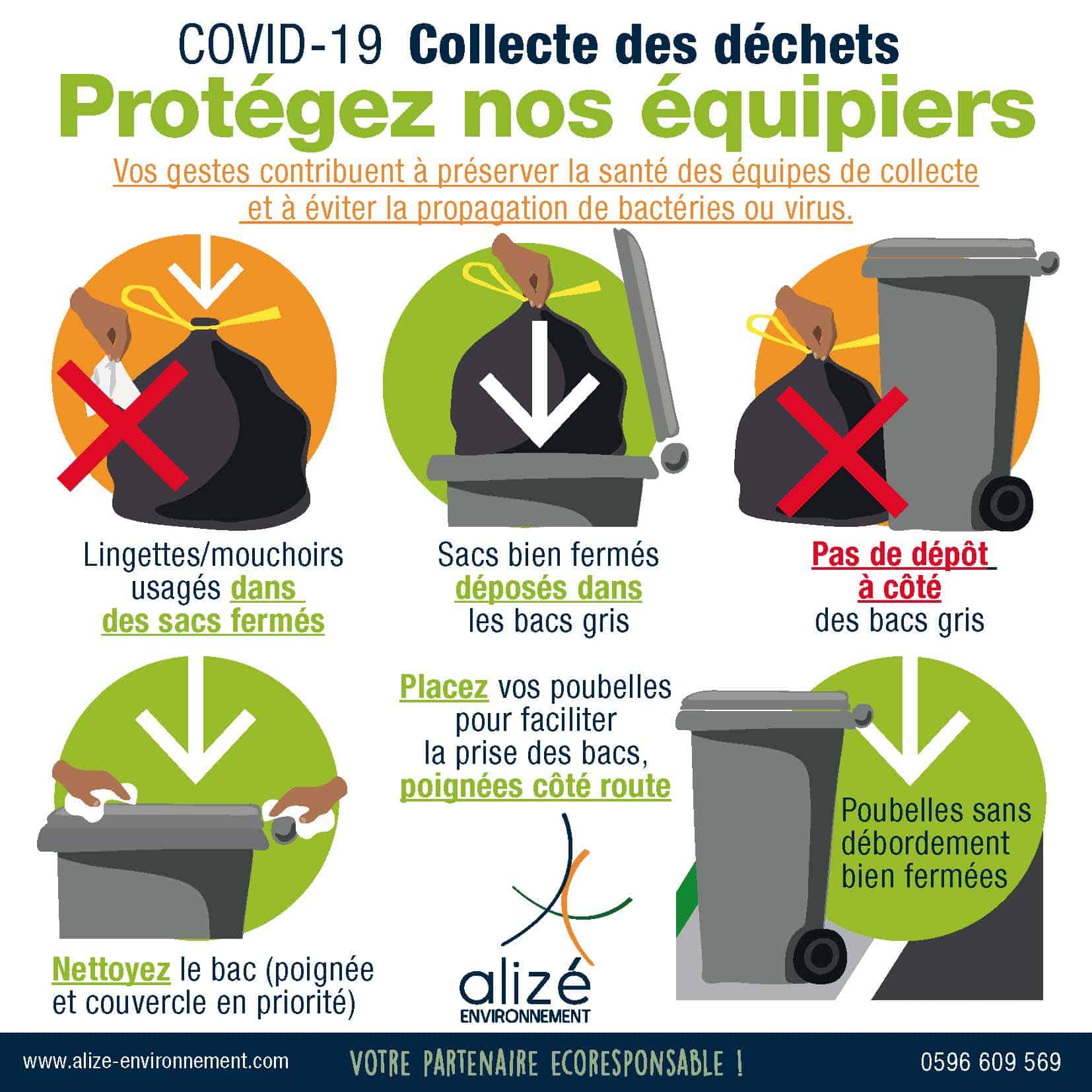 COVID-19 Collecte des déchets
Protégez nos équipiers
Vos gestes contribuent à préserver la santé des équipes de collecte et à éviter la propagation de bactéries ou virus.

Lingettes/mouchoirs usagés dans des sacs fermés

Sacs bien fermés déposés dans les bacs gris

Pas de dépôt à côté des bacs gris

Nettoyez le bac (poignée et couvercle en priorité)

Placez vos poubelles pour faciliter la prise des bacs, poignées côté route

Poubelles sans débordement bien fermées

alizé ENVIRONNEMENT

www.alize-environnement.com
VOTRE PARTENAIRE ECORESPONSABLE !
0596 609 569